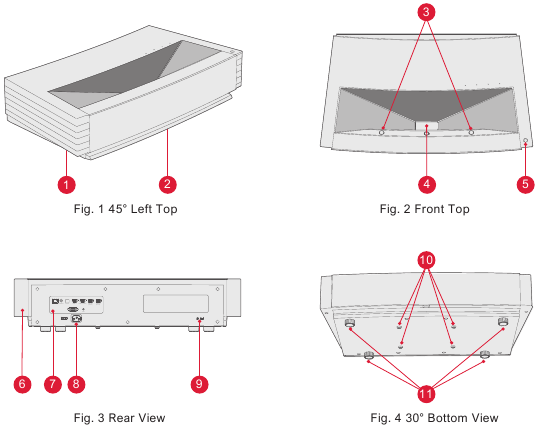 1

2

Fig. 1 45° Left Top

3

4

5

Fig. 2 Front Top

6

7

8

9

Fig. 3 Rear View

10

11

Fig. 4 30° Bottom View