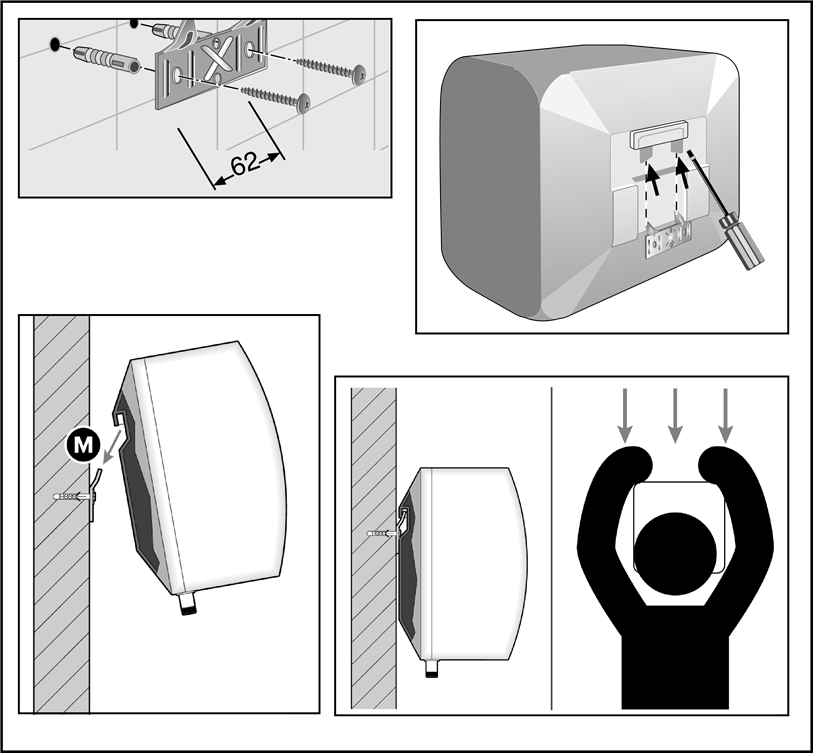 62

M