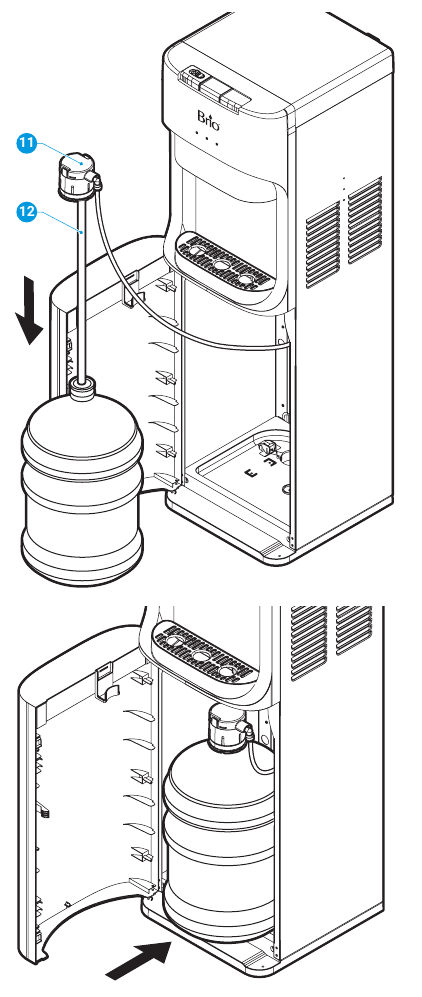 Brio
11
12