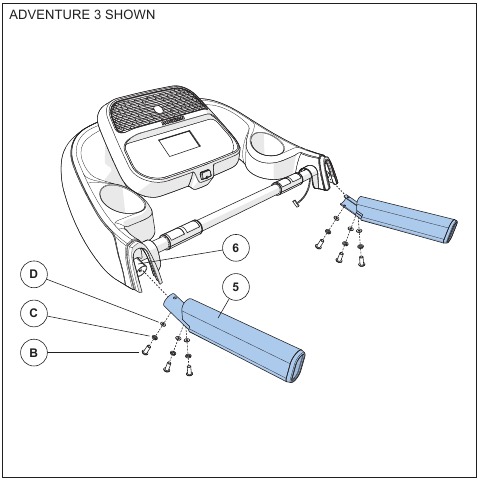 ADVENTURE 3 SHOWN

6

D

5

C

B