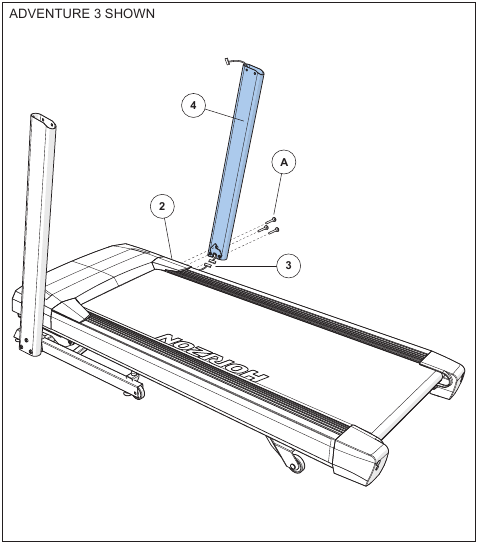 ADVENTURE 3 SHOWN

4

A

2

3

HORIZON