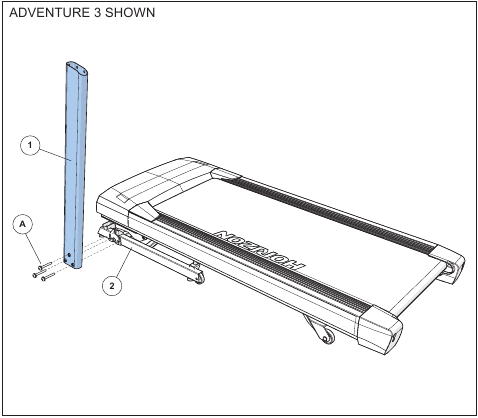 ADVENTURE 3 SHOWN

1

A

2

HORIZON