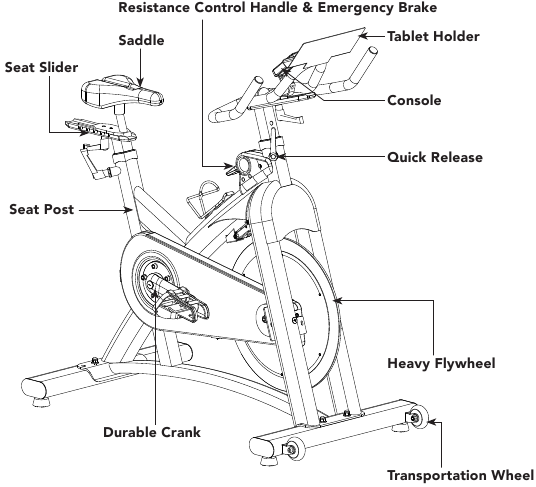 Resistance Control Handle & Emergency Brake
Saddle
Tablet Holder
Seat Slider
Console
Quick Release
Seat Post
Heavy Flywheel
Durable Crank
Transportation Wheel