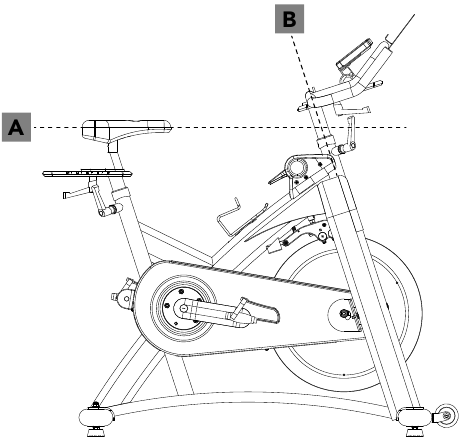 B

A