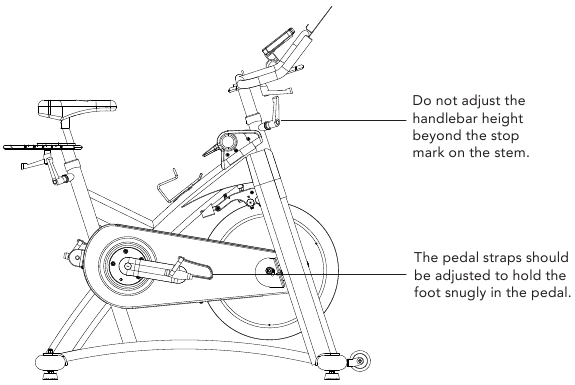 Do not adjust the handlebar height beyond the stop mark on the stem.

The pedal straps should be adjusted to hold the foot snugly in the pedal.