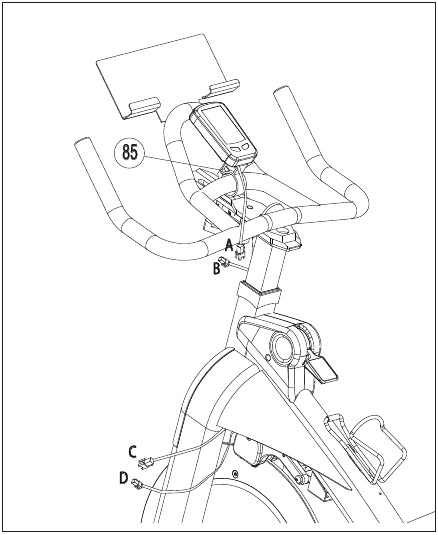 85
A
B
C
D