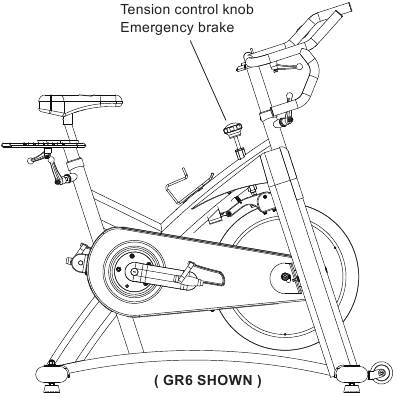 Tension control knob
Emergency brake

( GR6 SHOWN )