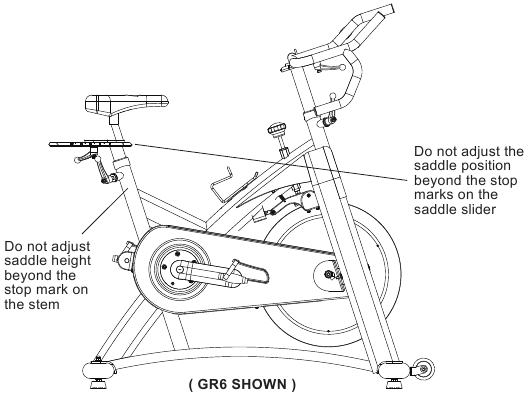 Do not adjust the saddle position beyond the stop marks on the saddle slider

Do not adjust saddle height beyond the stop mark on the stem

( GR6 SHOWN )