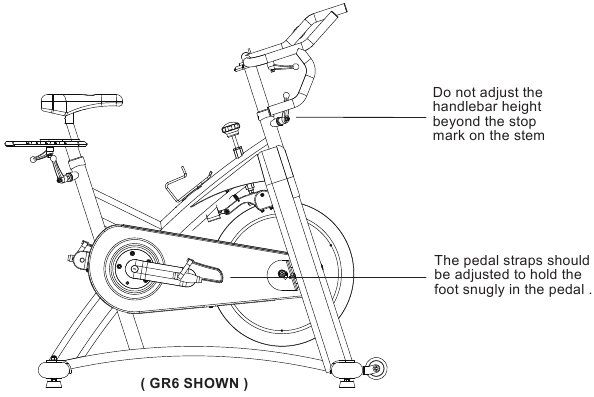 Do not adjust the handlebar height beyond the stop mark on the stem

The pedal straps should be adjusted to hold the foot snugly in the pedal .

( GR6 SHOWN )