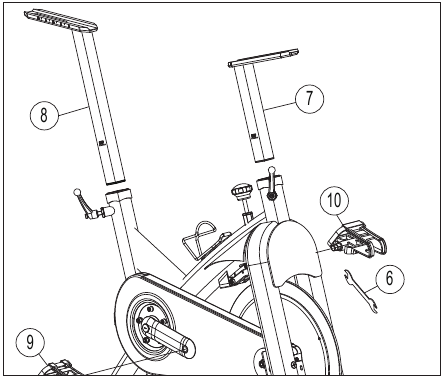 8

7

10

6

9