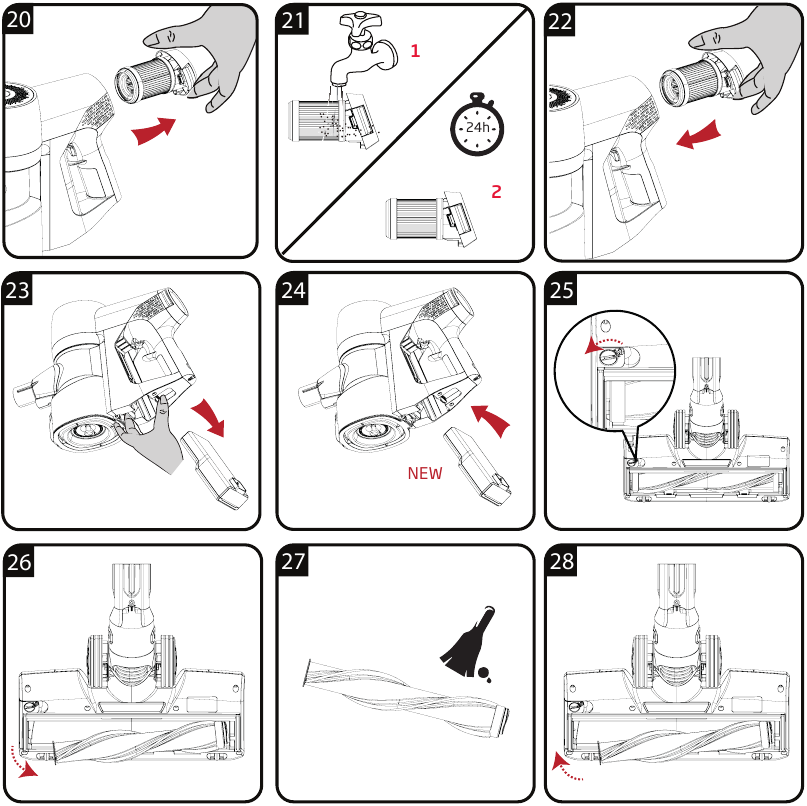 20

21

1

24h

2

22

23

24

NEW

25

26

27

28