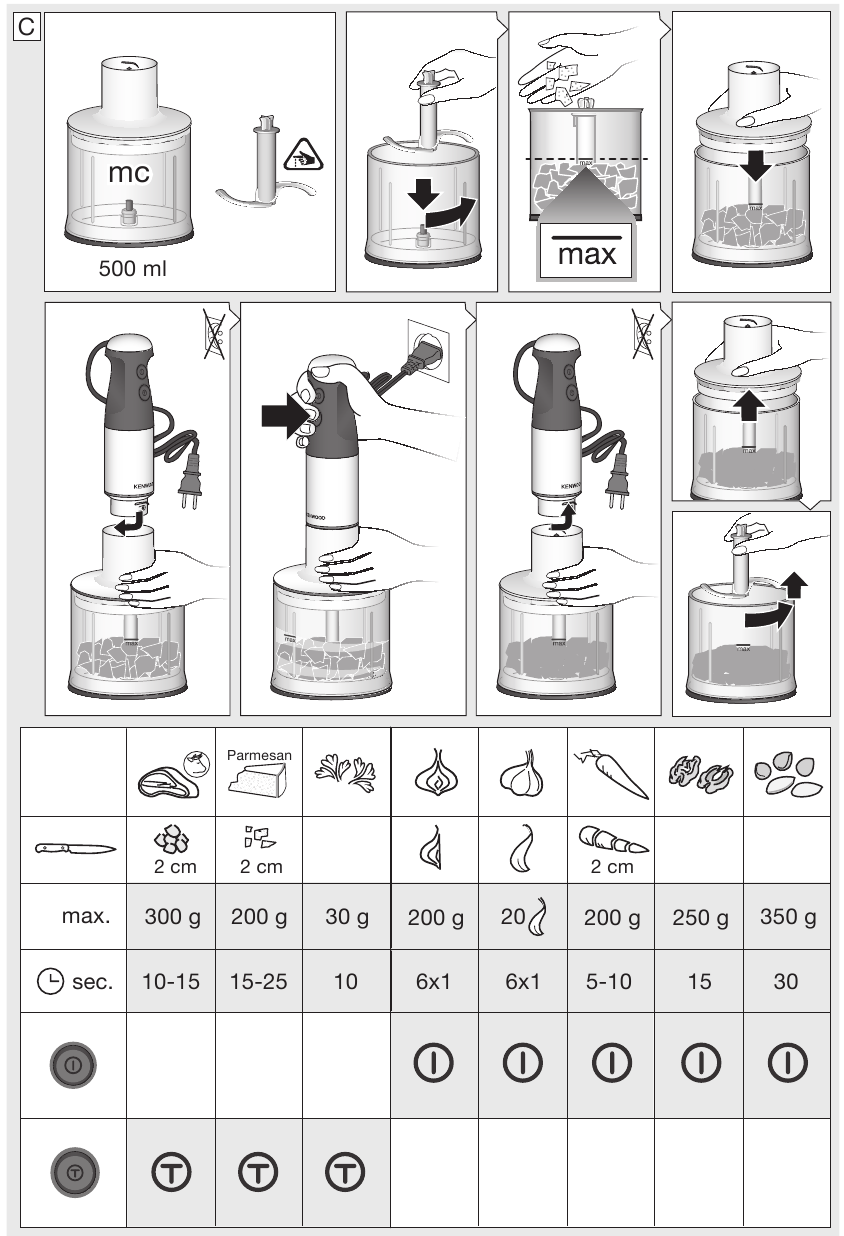 C

mc

500 ml

max

max

max

KENWOOD

KENWOOD

KENWOOD

max

max

max

max

|  | | Parmesan | | | | | | |
|---|---|---|---|---|---|---|---|---|
|  | 2 cm | 2 cm | | | | 2 cm | | |
| max. | 300 g | 200 g | 30 g | 200 g | 20 | 200 g | 250 g | 350 g |
| sec. | 10-15 | 15-25 | 10 | 6x1 | 6x1 | 5-10 | 15 | 30 |
|  | | | | | | | | |
|  | | | | | | | | |