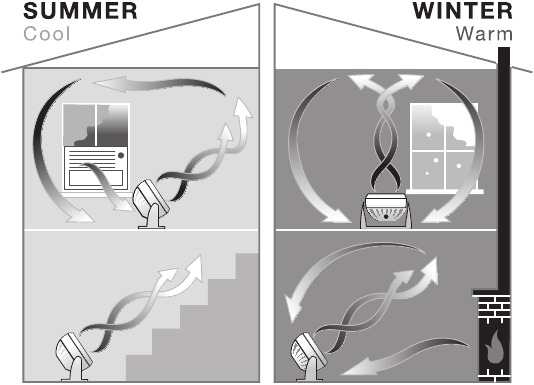 SUMMER
Cool

WINTER
Warm