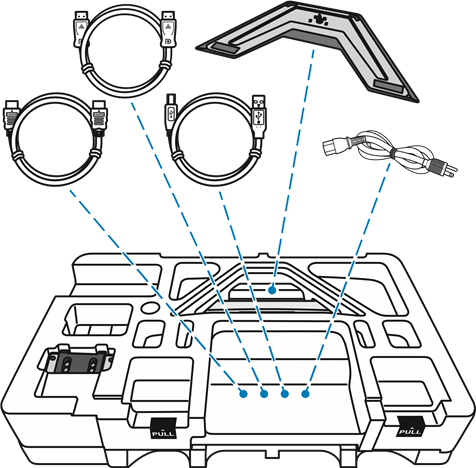 PULL

PULL