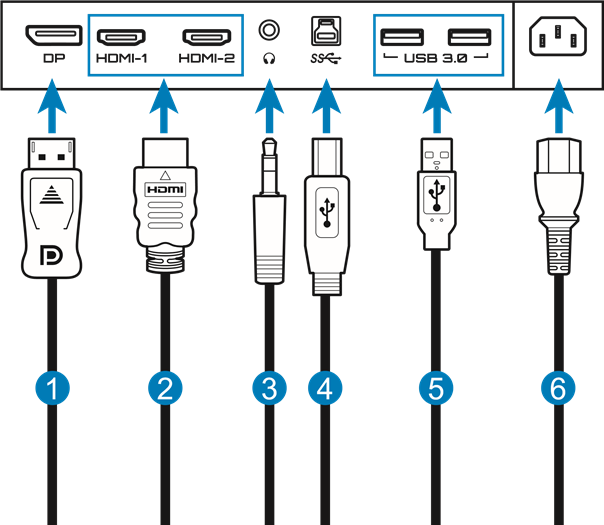 DP
HDMI-1
HDMI-2
SS
USB 3.0
HDMI
1
2
3
4
5
6