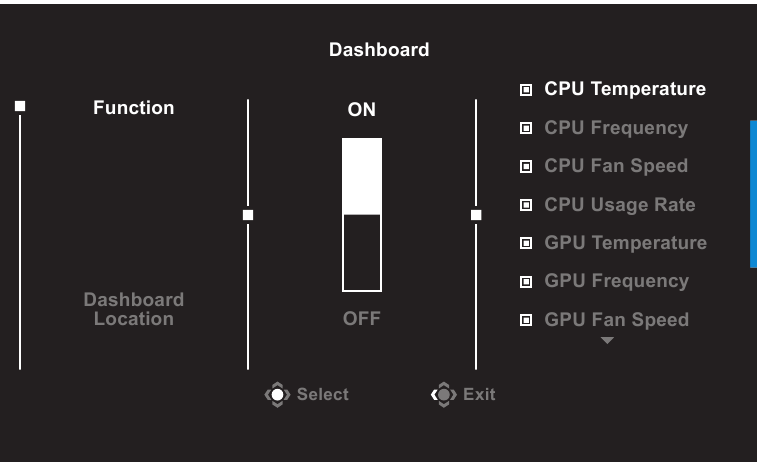 Dashboard

Function

Dashboard Location

ON

OFF

CPU Temperature
CPU Frequency
CPU Fan Speed
CPU Usage Rate
GPU Temperature
GPU Frequency
GPU Fan Speed

Select
Exit