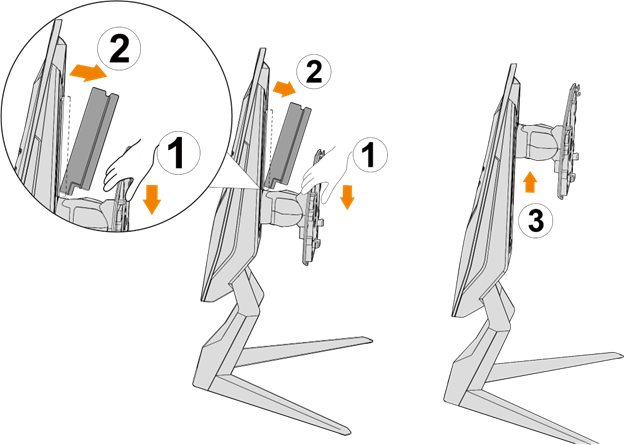 2
1
2
1
3