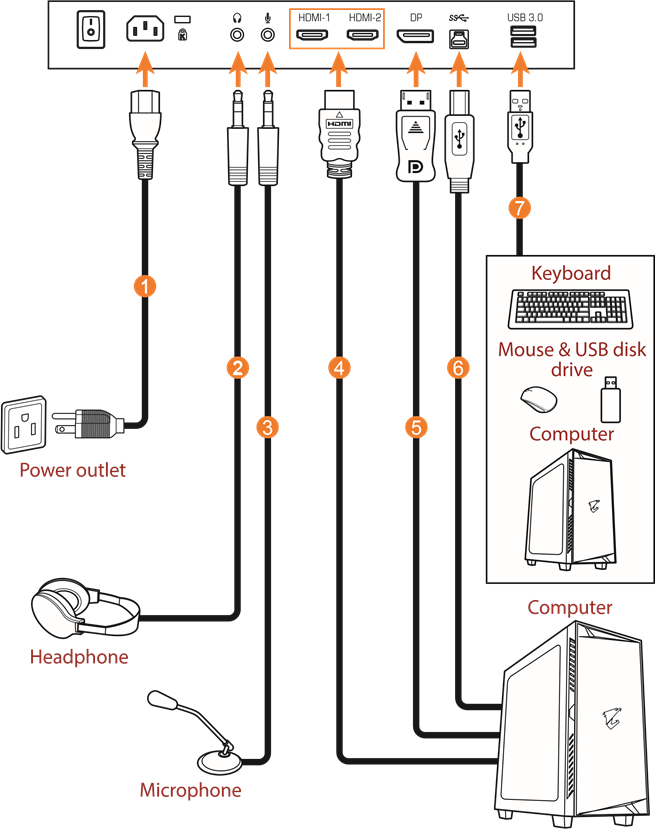 HDMI-1 HDMI-2 DP USB 3.0

HDMI

1

2

3

4

5

6

7

Keyboard

Mouse & USB disk drive

Computer

Power outlet

Headphone

Microphone

Computer