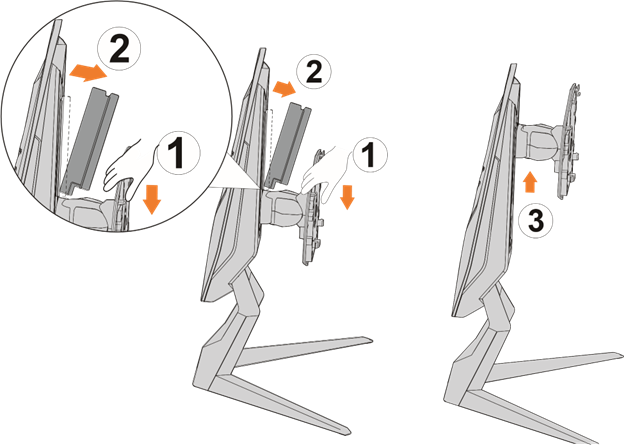 2
1
2
1
3