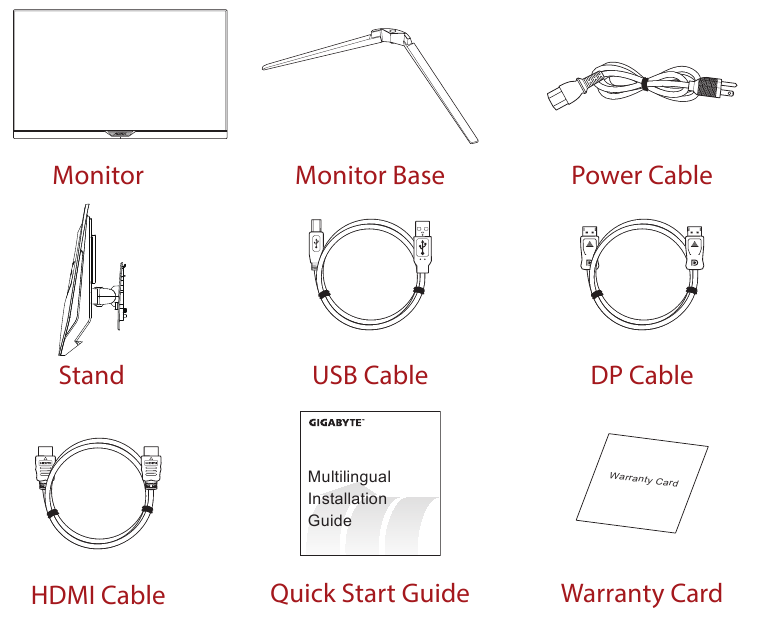 Monitor

Monitor Base

Power Cable

Stand

USB Cable

DP Cable

GIGABYTE™

Multilingual Installation Guide

Warranty Card

HDMI Cable

Quick Start Guide

Warranty Card