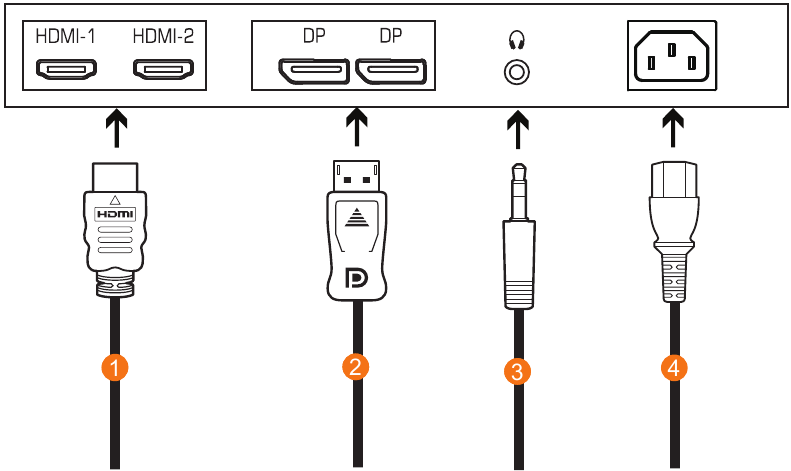 HDMI-1 HDMI-2

DP DP

HDMI

1

2

3

4