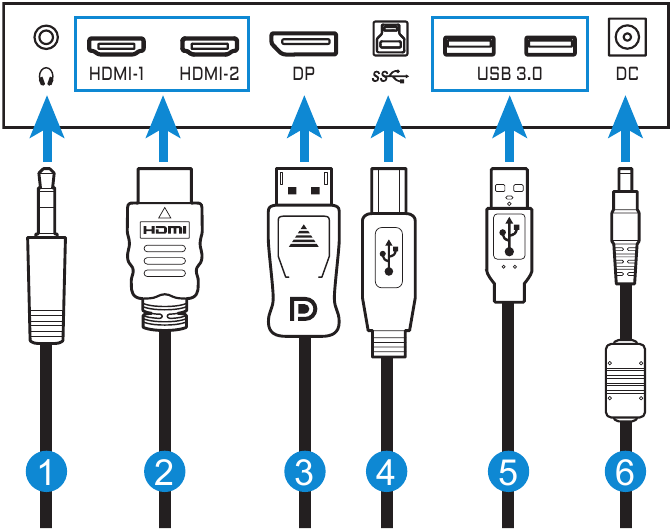 HDMI-1 HDMI-2 DP SS USB 3.0 DC

HDMI

1 2 3 4 5 6