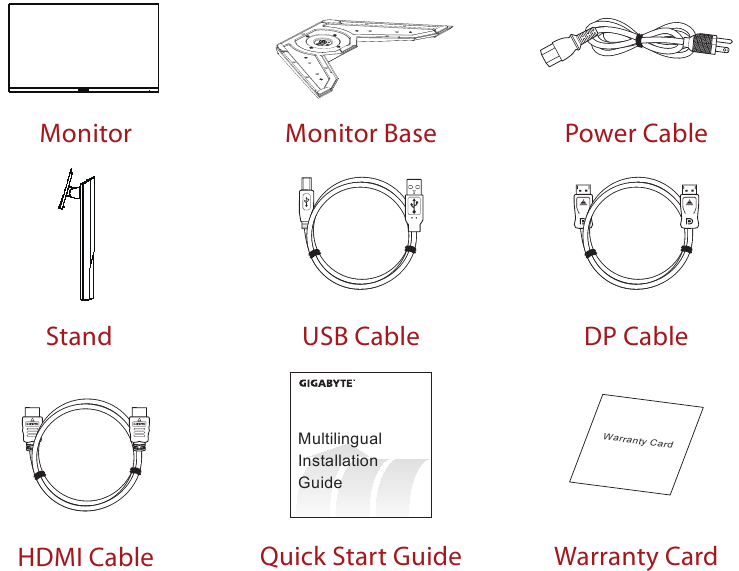 Monitor

Monitor Base

Power Cable

Stand

USB Cable

DP Cable

GIGABYTE

Multilingual Installation Guide

Warranty Card

HDMI Cable

Quick Start Guide

Warranty Card