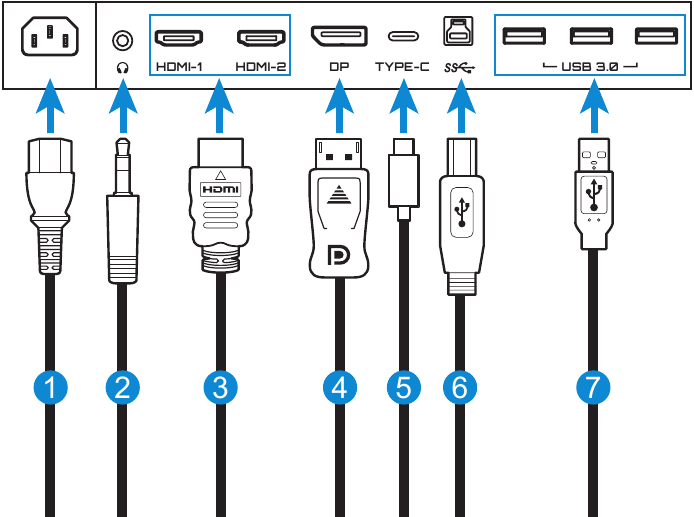 HDMI-1 HDMI-2 DP TYPE-C SS USB 3.0

HDMI

1 2 3 4 5 6 7