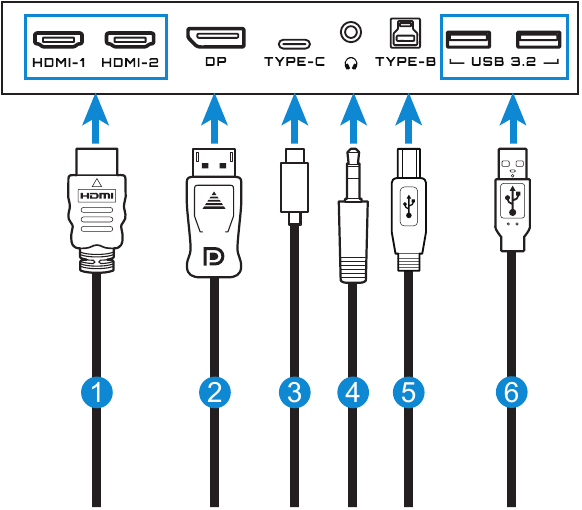 HDMI-1 HDMI-2 DP TYPE-C TYPE-B USB 3.2

HDMI

1 2 3 4 5 6