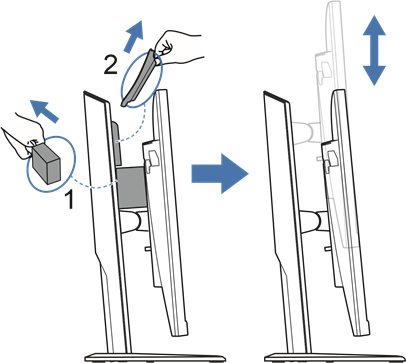 2
1