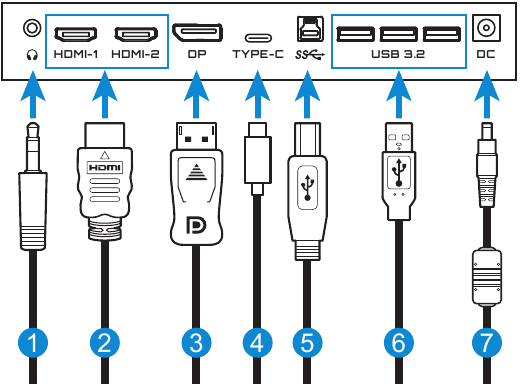 HDMI-1 HDMI-2 DP TYPE-C SS USB 3.2 DC

HDMI

1 2 3 4 5 6 7