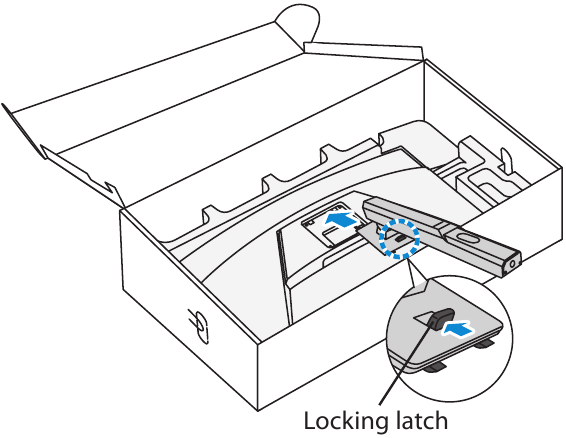 Locking latch