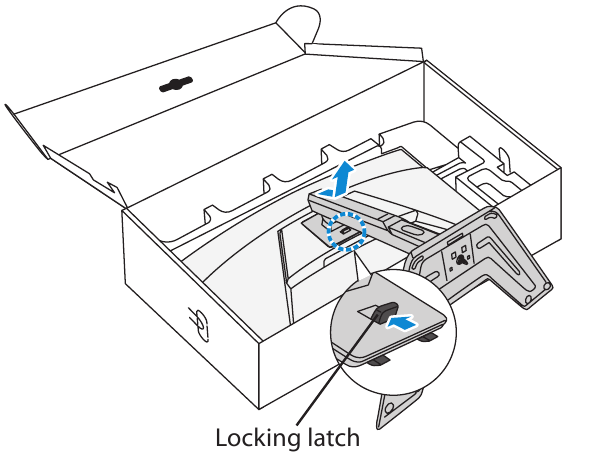 Locking latch