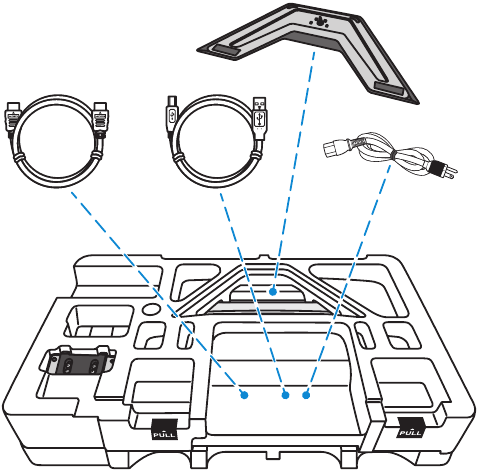 PULL

PULL