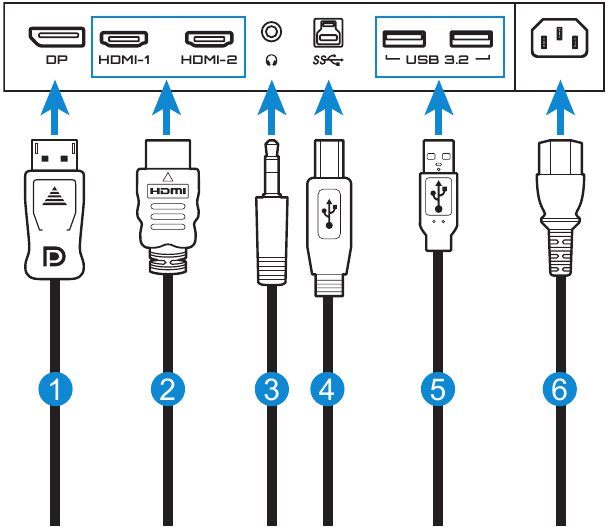 DP
HDMI-1
HDMI-2
SS
USB 3.2
HDMI
1
2
3
4
5
6