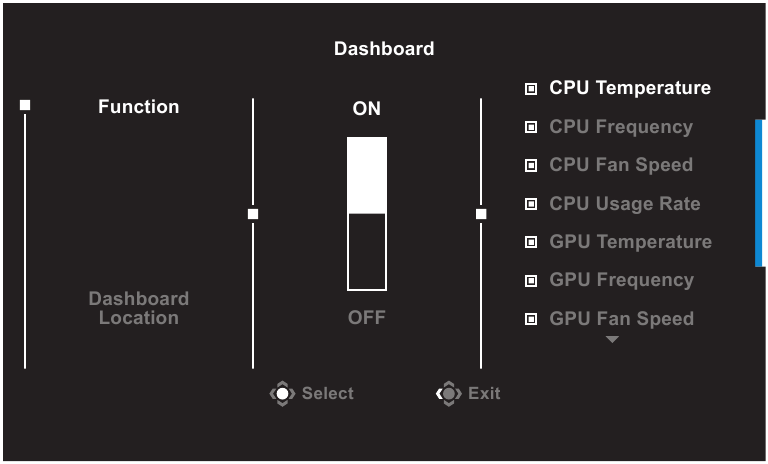 Dashboard

Function

Dashboard Location

ON

OFF

CPU Temperature
CPU Frequency
CPU Fan Speed
CPU Usage Rate
GPU Temperature
GPU Frequency
GPU Fan Speed

Select
Exit