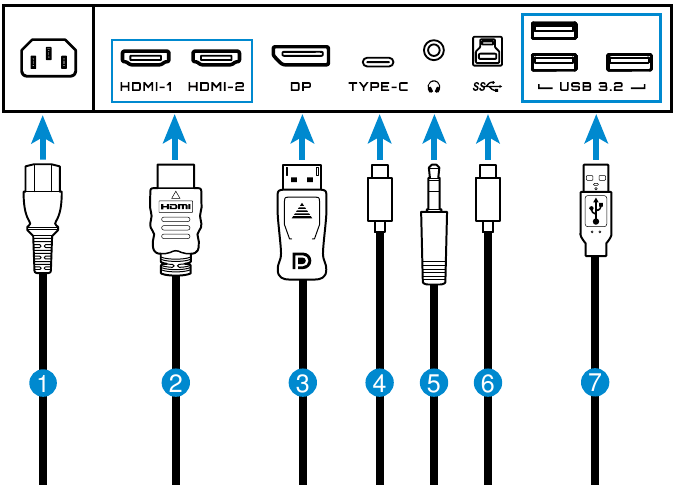 HDMI-1 HDMI-2 DP TYPE-C SS USB 3.2

HDMI

1 2 3 4 5 6 7