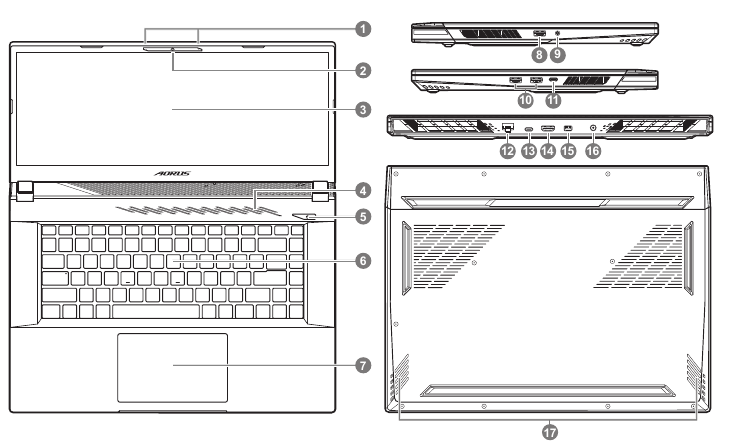 1
2
3
AORUS
4
5
6
7
8 9
10 11
12 13 14 15 16
17