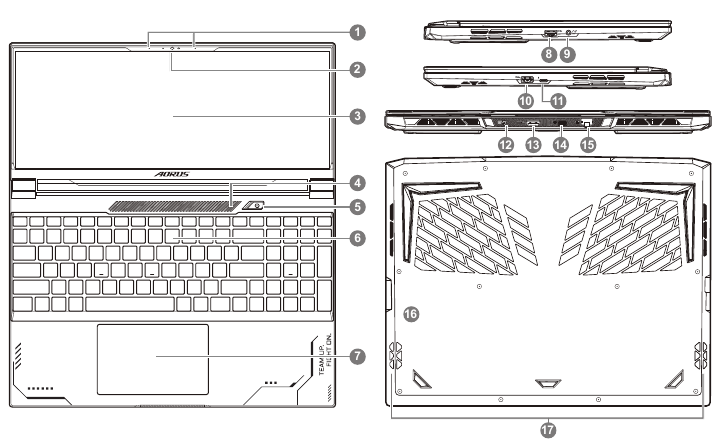 1
2
3
AORUS
4
5
6
7
TEAM UP. FIGHT ON.
8
9
10
11
12
13
14
15
16
17