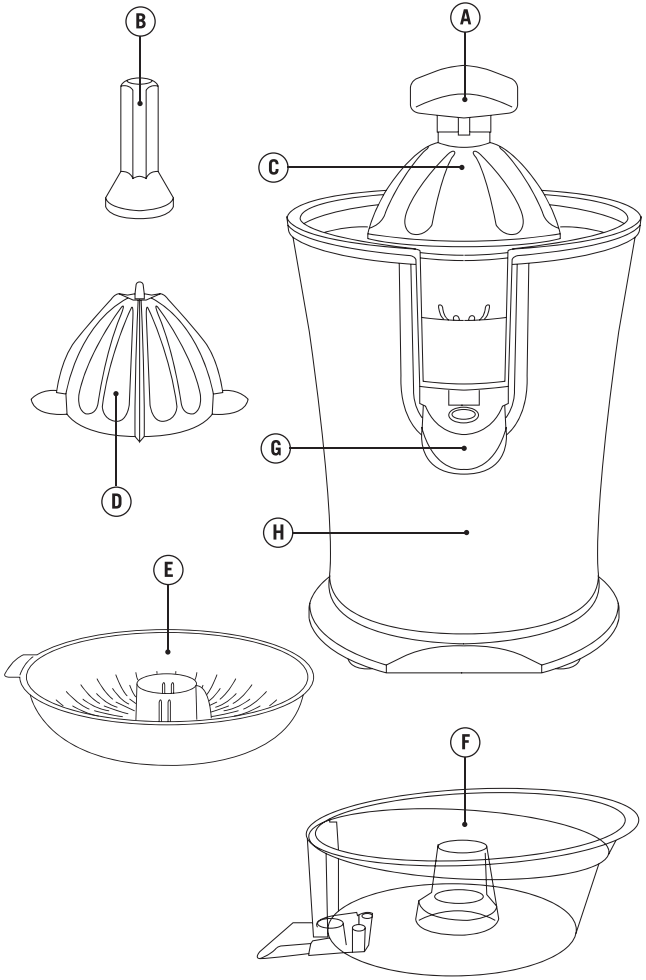 B
A
C
D
G
H
E
F