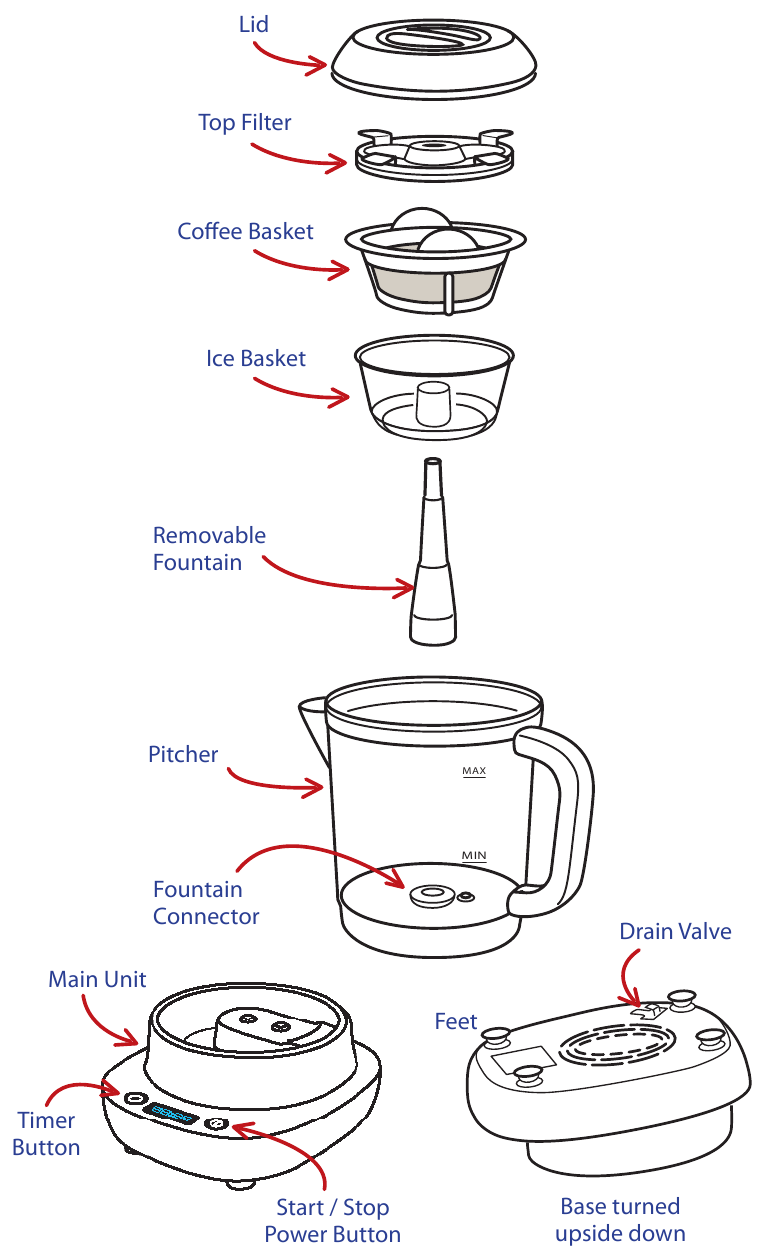 Lid

Top Filter

Coffee Basket

Ice Basket

Removable Fountain

Pitcher

MAX

MIN

Fountain Connector

Main Unit

Timer Button

Start / Stop Power Button

Drain Valve

Feet

Base turned upside down