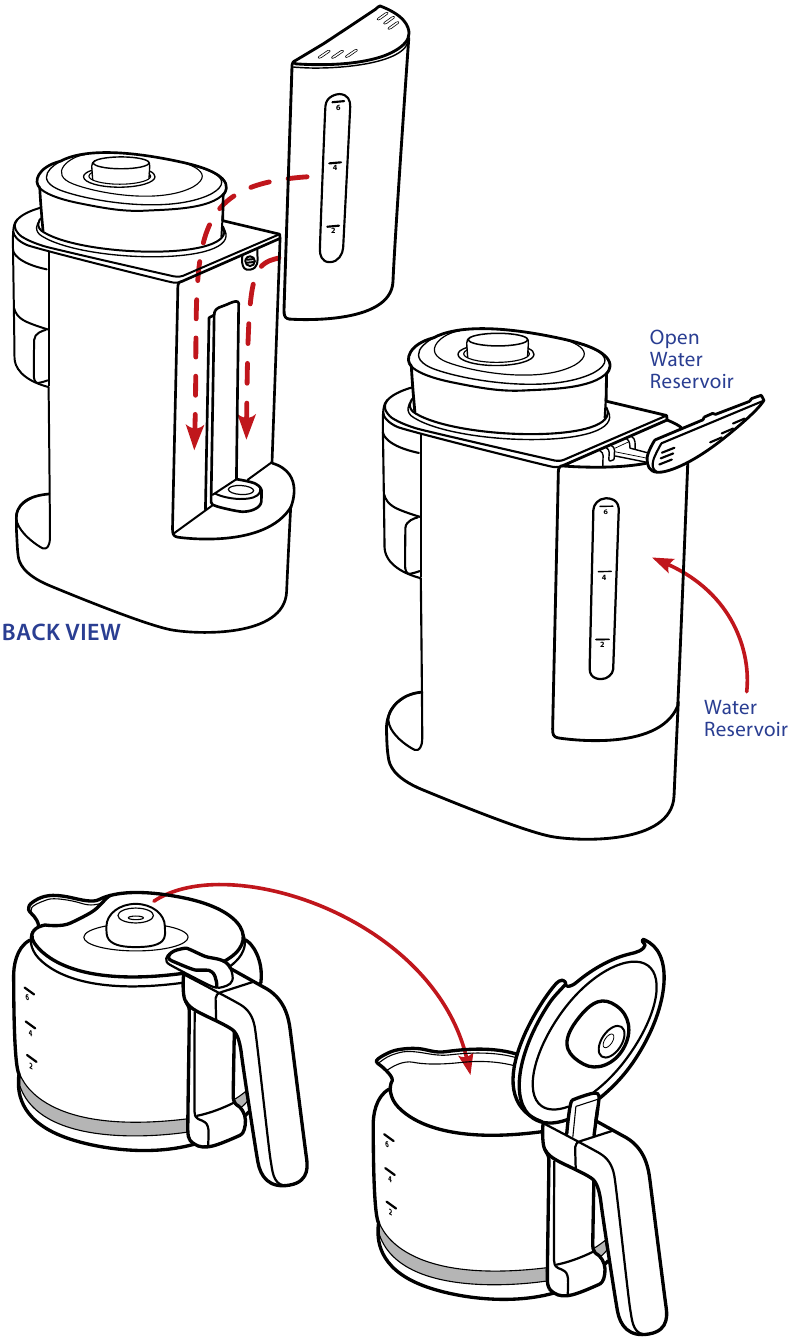 6
4
2

Open Water Reservoir

6
4
2

BACK VIEW

Water Reservoir

6
4
2

6
4
2