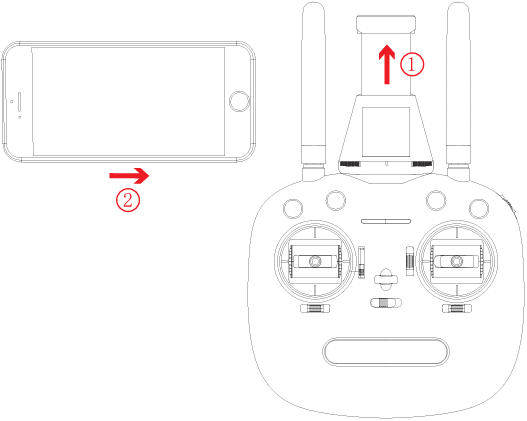 ①
②