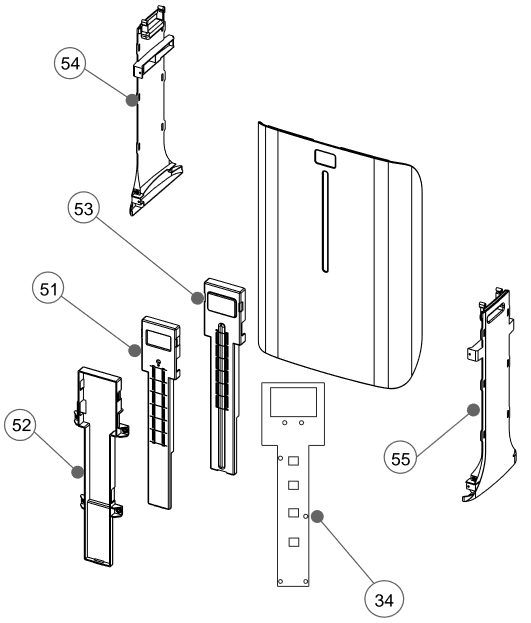 54

53

51

52

55

34