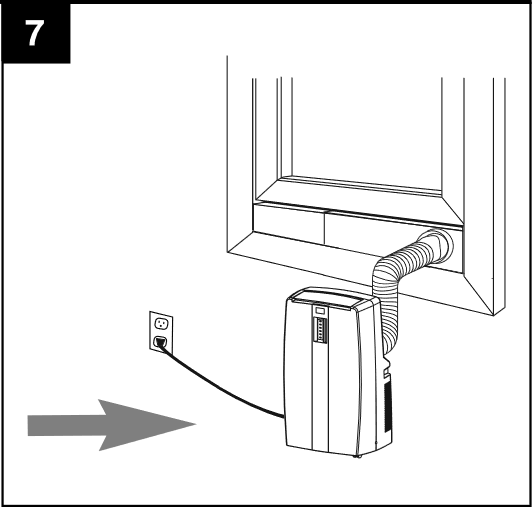 7