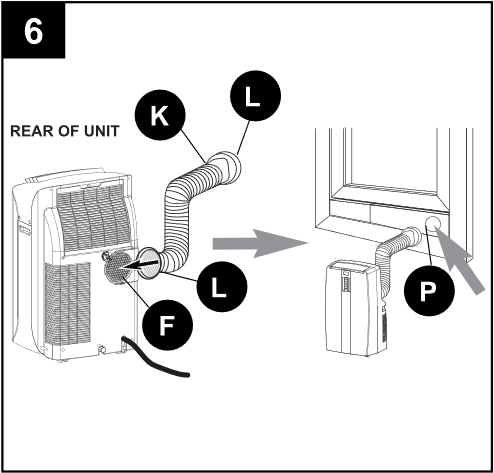 6

REAR OF UNIT

K

L

L

F

P