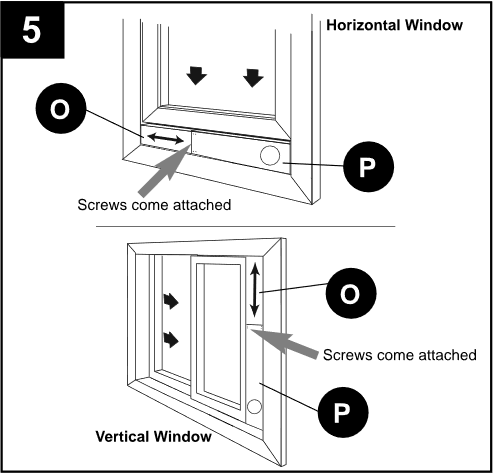 5

Horizontal Window

O

P

Screws come attached

O

Screws come attached

P

Vertical Window