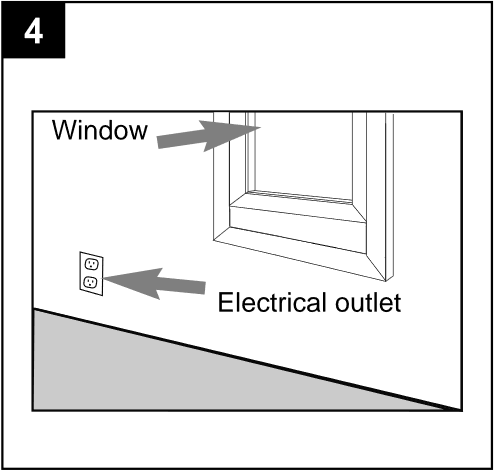 4

Window

Electrical outlet