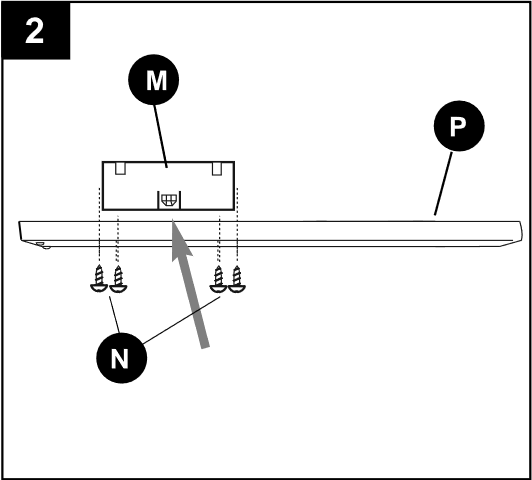 2

M

P

N