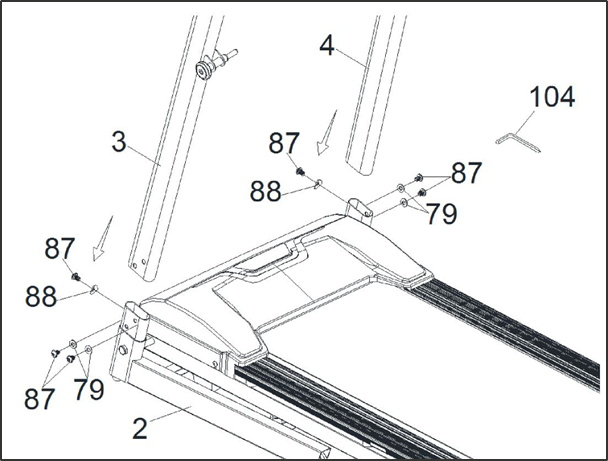 4
104
3
87
88
87
79
87
88
87
79
2